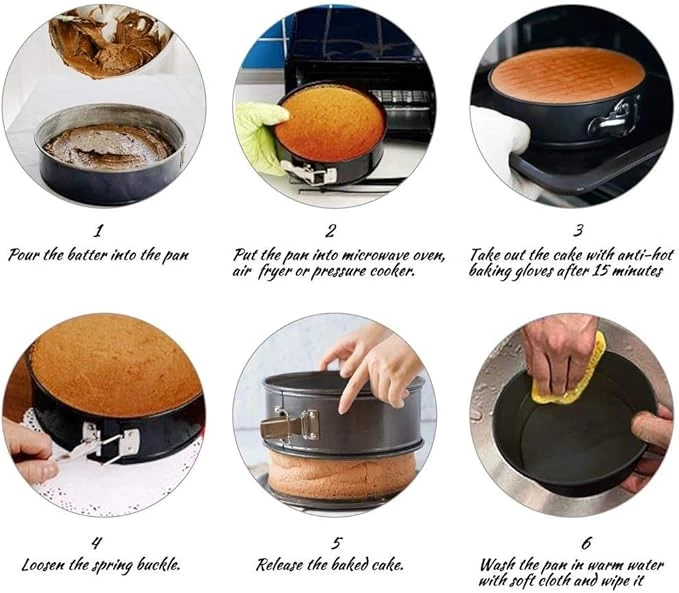 1
Pour the batter into the pan

2
Put the pan into microwave oven, air fryer or pressure cooker.

3
Take out the cake with anti-hot baking gloves after 15 minutes

4
Loosen the spring buckle.

5
Release the baked cake.

6
Wash the pan in warm water with soft cloth and wipe it